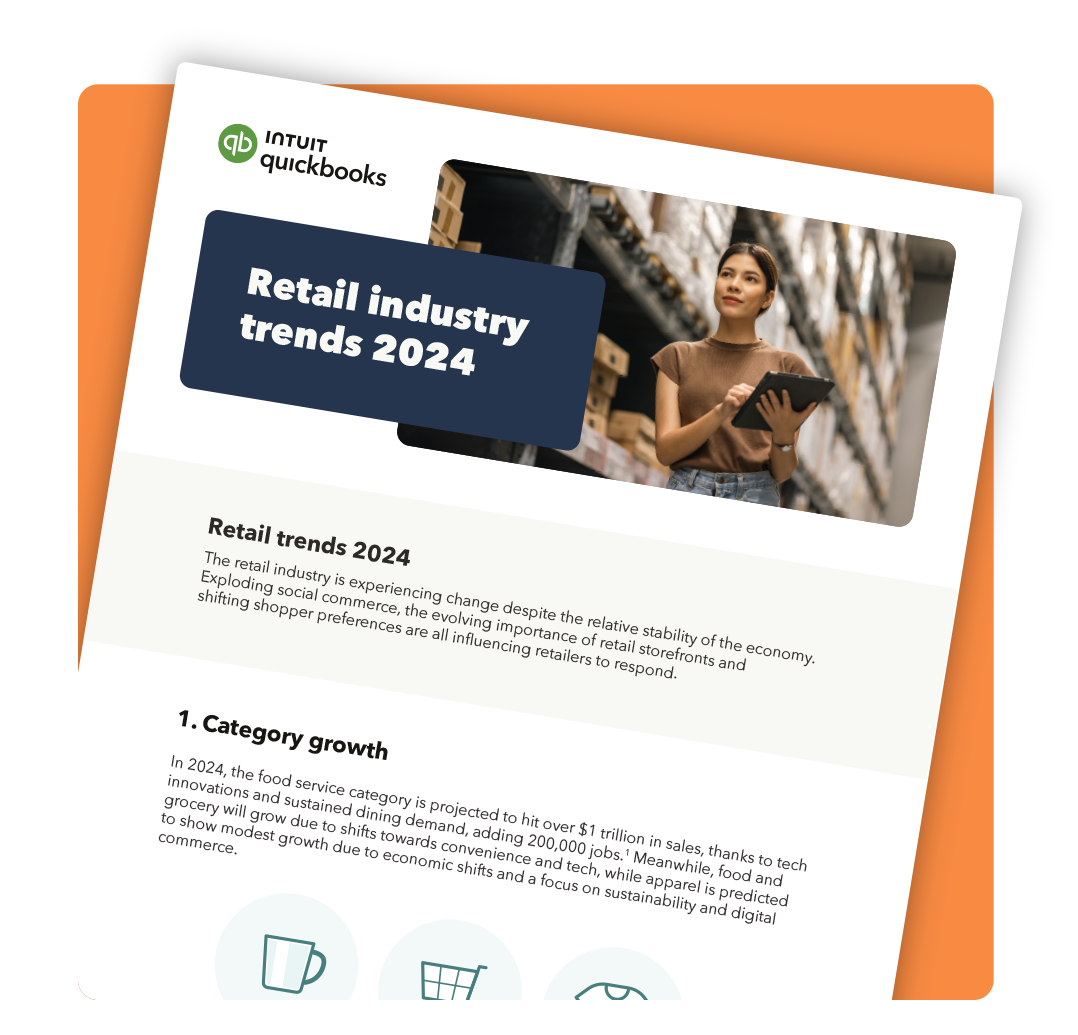 INTUIT quickbooks

Retail industry trends 2024

Retail trends 2024

The retail industry is experiencing change despite the relative stability of the economy. Exploding social commerce, the evolving importance of retail storefronts and shifting shopper preferences are all influencing retailers to respond.

1. Category growth

In 2024, the food service category is projected to hit over $1 trillion in sales, thanks to tech innovations and sustained dining demand, adding 200,000 jobs.¹ Meanwhile, food and grocery will grow due to shifts towards convenience and tech, while apparel is predicted to show modest growth due to economic shifts and a focus on sustainability and digital commerce.